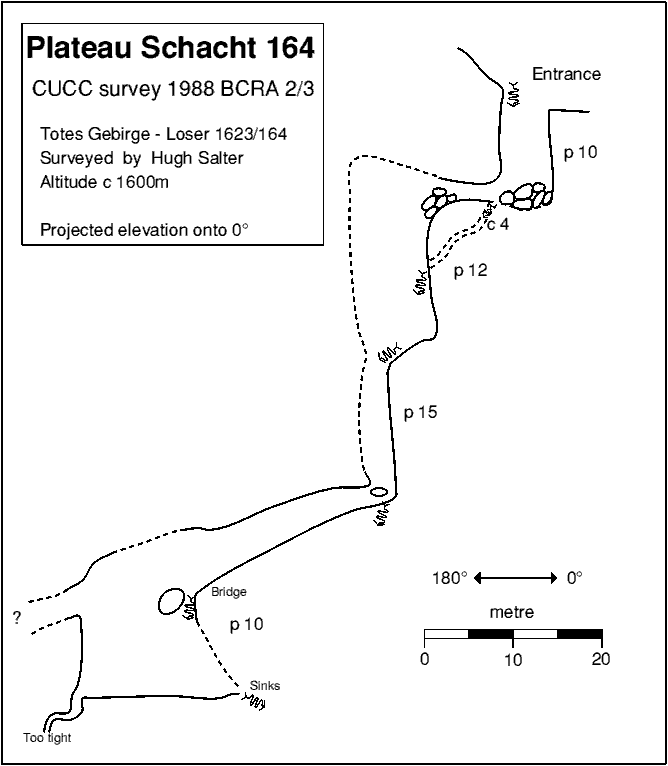 Plateau Schacht 164

CUCC survey 1988 BCRA 2/3

Totes Gebirge - Loser 1623/164
Surveyed by Hugh Salter
Altitude c 1600m

Projected elevation onto 0°

Entrance

p 10

c 4

p 12

p 15

Bridge

p 10

?

Sinks

Too tight

180° 0°

metre

0 10 20