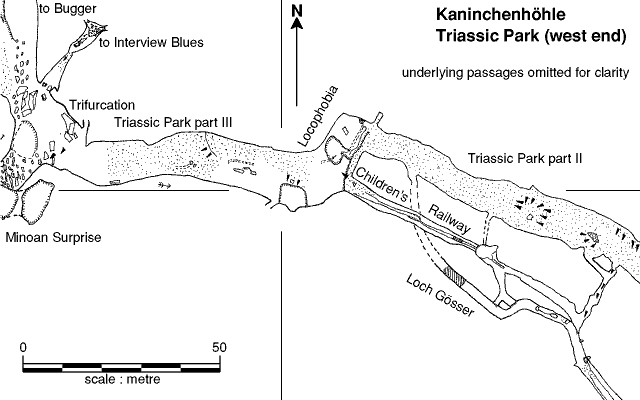 to Bugger

to Interview Blues

N

Kaninchenhöhle
Triassic Park (west end)

underlying passages omitted for clarity

Trifurcation

Triassic Park part III

Locophobia

Triassic Park part II

Children's

Railway

Minoan Surprise

Loch Gösser

0

50

scale : metre