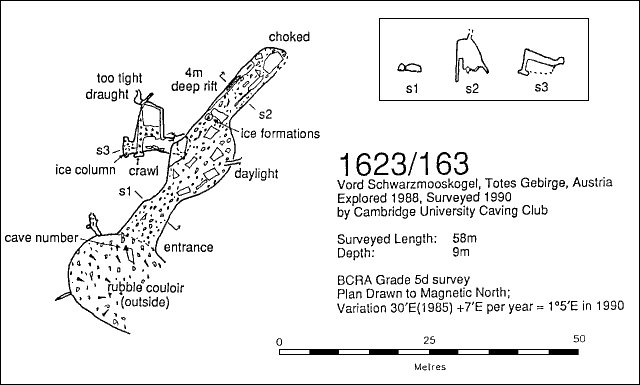 choked

4m
deep rift

too tight
draught

s2

ice formations

s3

ice column

crawl

daylight

s1

cave number

entrance

rubble couloir
(outside)

s1 s2 s3

1623/163
Vord Schwarzmooskogel, Totes Gebirge, Austria
Explored 1988, Surveyed 1990
by Cambridge University Caving Club

Surveyed Length: 58m
Depth: 9m

BCRA Grade 5d survey
Plan Drawn to Magnetic North;
Variation 30′E(1985) +7′E per year = 1°5′E in 1990

0 25 50
Metres