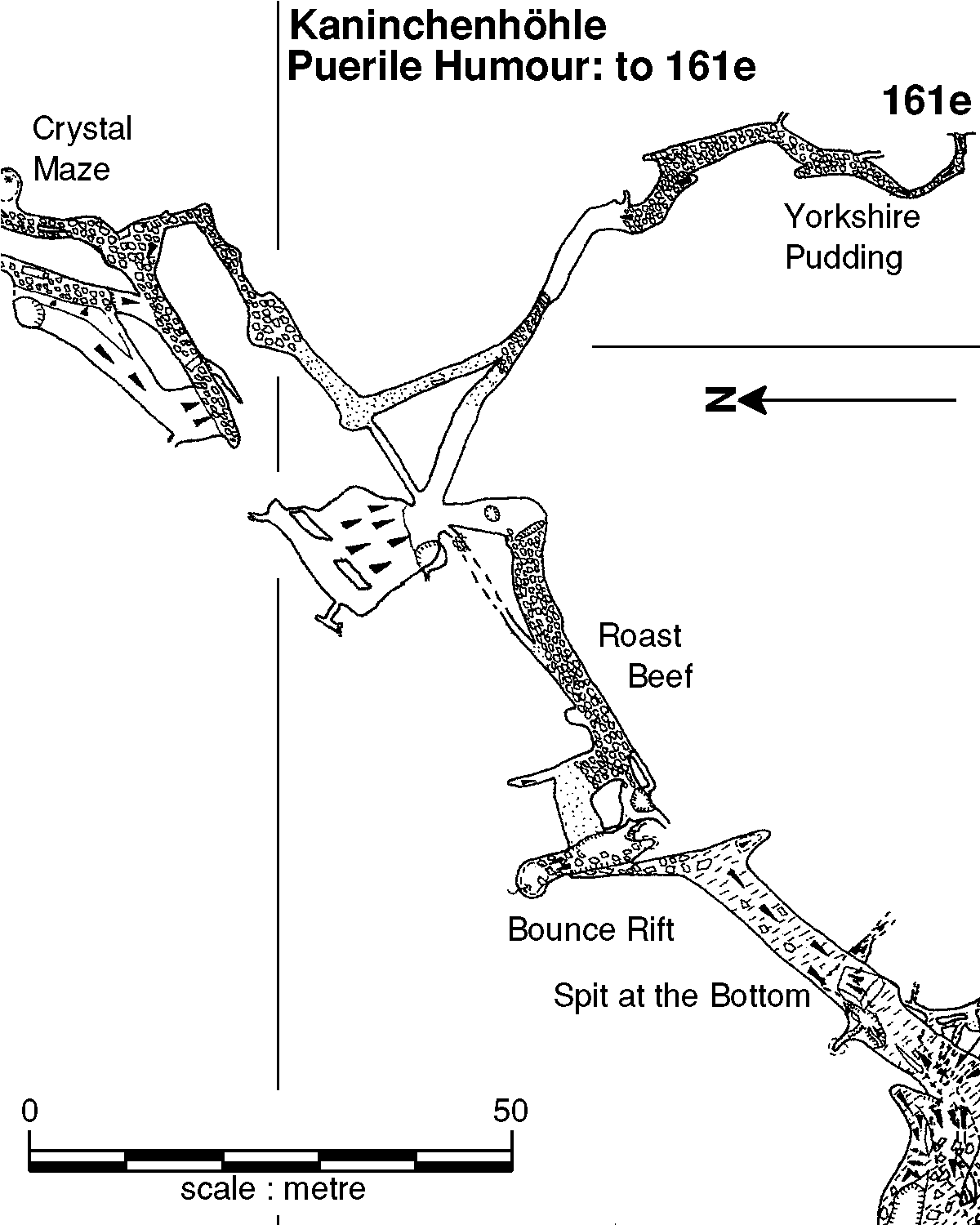 Kaninchenhöhle
Puerile Humour: to 161e

161e

Crystal Maze

Yorkshire Pudding

N

Roast Beef

Bounce Rift

Spit at the Bottom

0

50

scale : metre